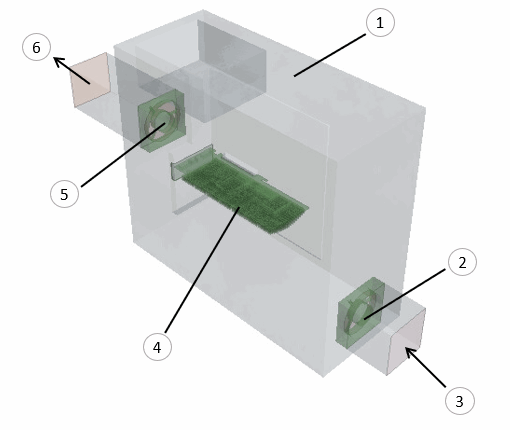 6
1
5
4
2
3