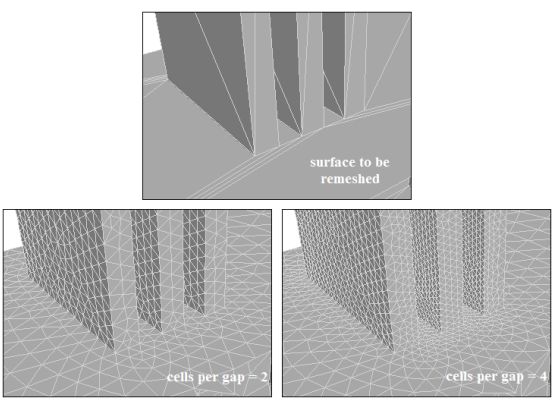 surface to be remeshed

cells per gap = 2

cells per gap = 4