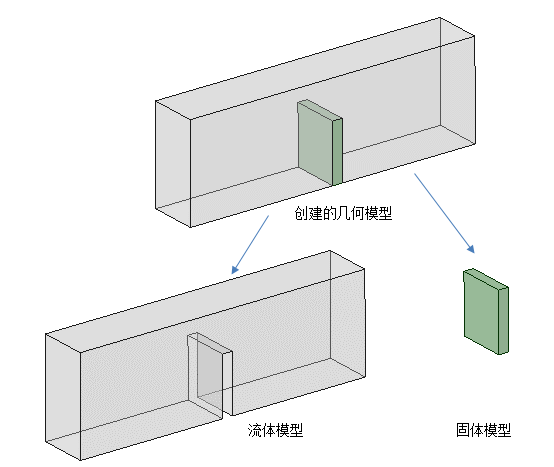 创建的几何模型

流体模型

固体模型