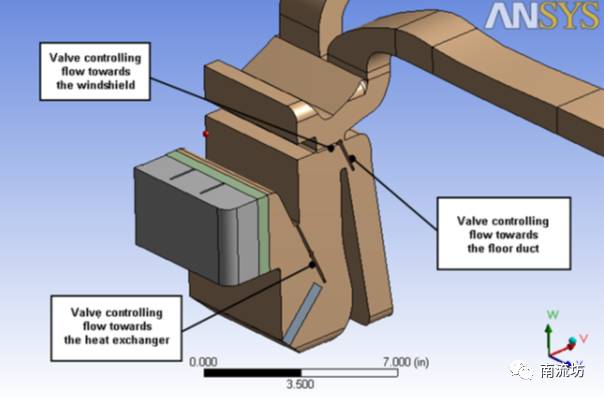 ANSYS

Valve controlling flow towards the windshield

Valve controlling flow towards the floor duct

Valve controlling flow towards the heat exchanger

0.000

7.000 (in)

3.500

W

V

南流坊