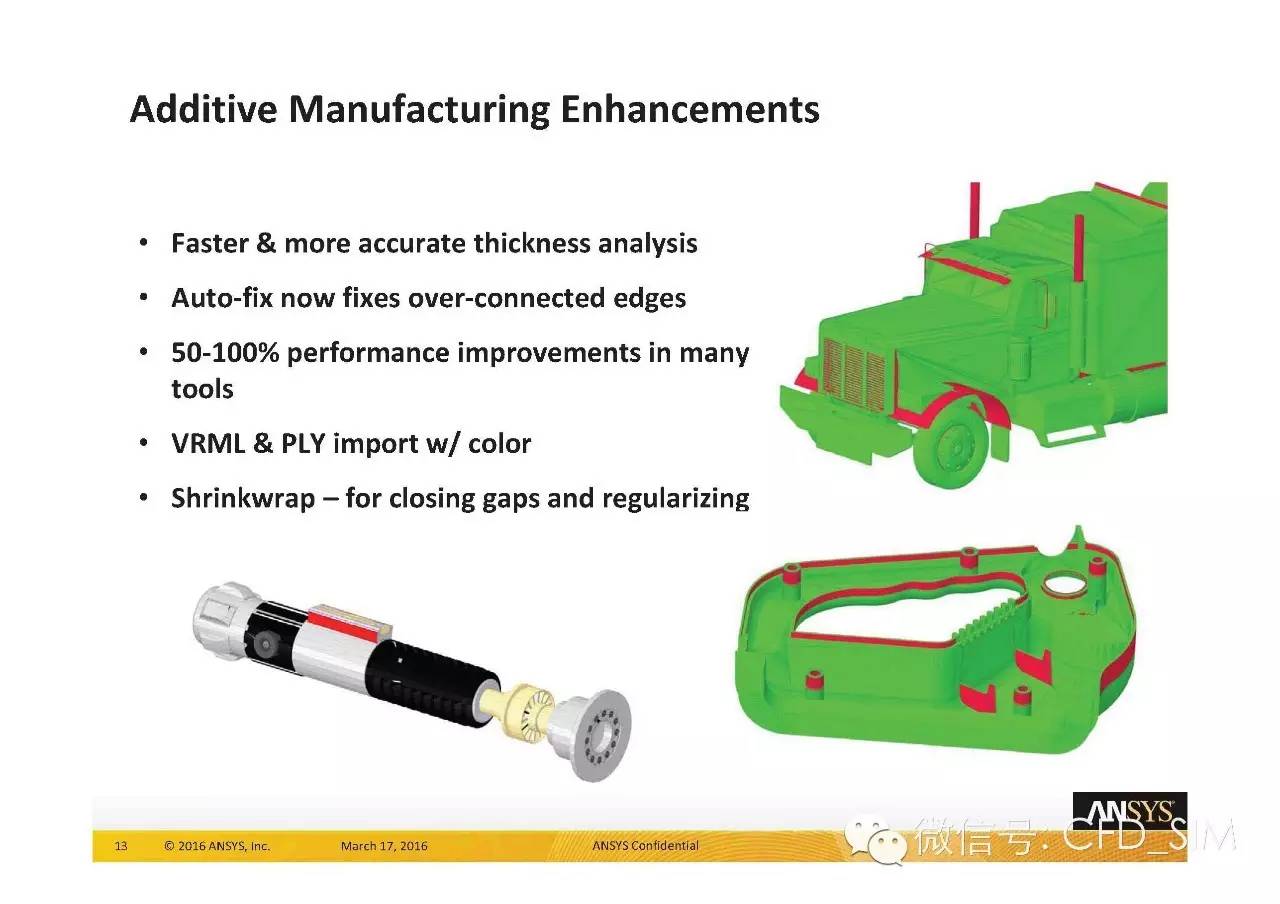 Additive Manufacturing Enhancements

• Faster & more accurate thickness analysis

• Auto-fix now fixes over-connected edges

• 50-100% performance improvements in many tools

• VRML & PLY import w/ color

• Shrinkwrap – for closing gaps and regularizing

13 © 2016 ANSYS, Inc. March 17, 2016 ANSYS Confidential

ANSYS

微信号: CFD_SIM